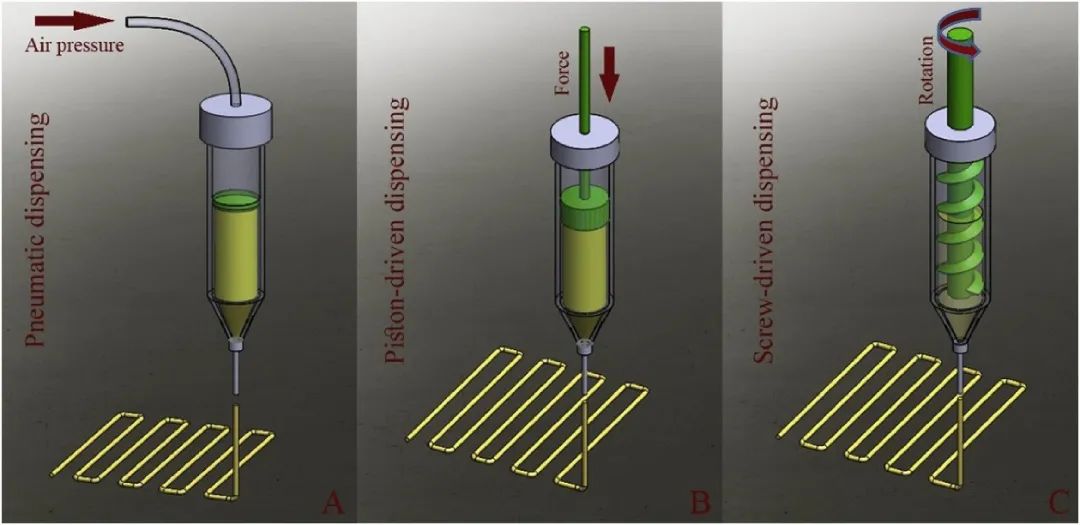 Air pressure

Pneumatic dispensing

A

Force

Piston-driven dispensing

B

Rotation

Screw-driven dispensing

C